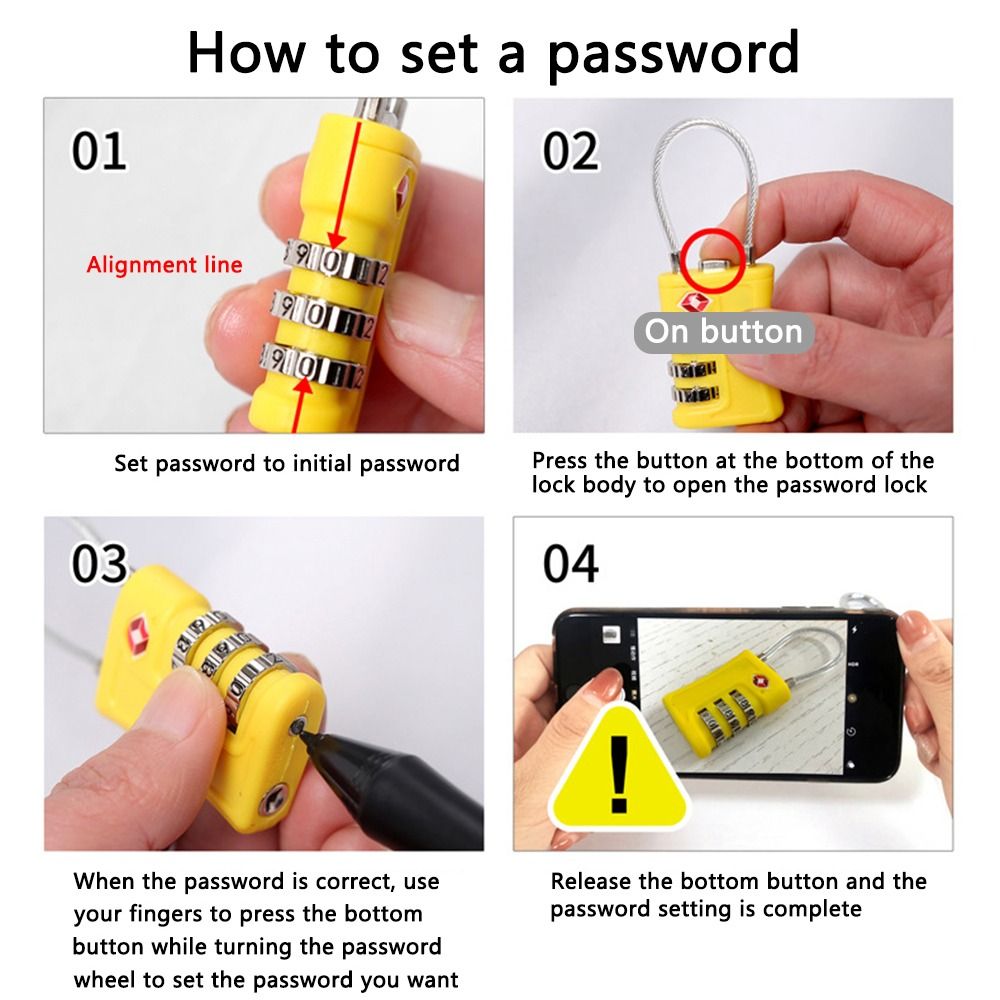 How to set a password

01

Alignment line

9 0 1 2
9 0 1 2
9 0 1 2

Set password to initial password

02

On button

Press the button at the bottom of the lock body to open the password lock

03

When the password is correct, use your fingers to press the bottom button while turning the password wheel to set the password you want

04

!

Release the bottom button and the password setting is complete